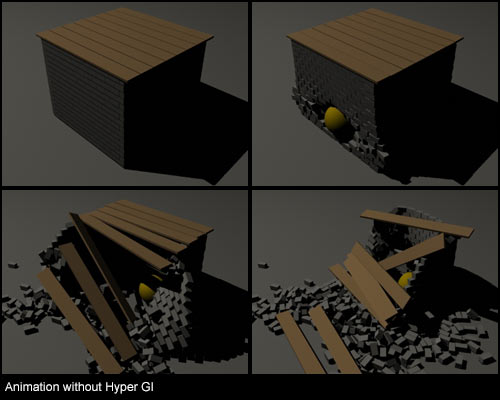 Animation without Hyper GI